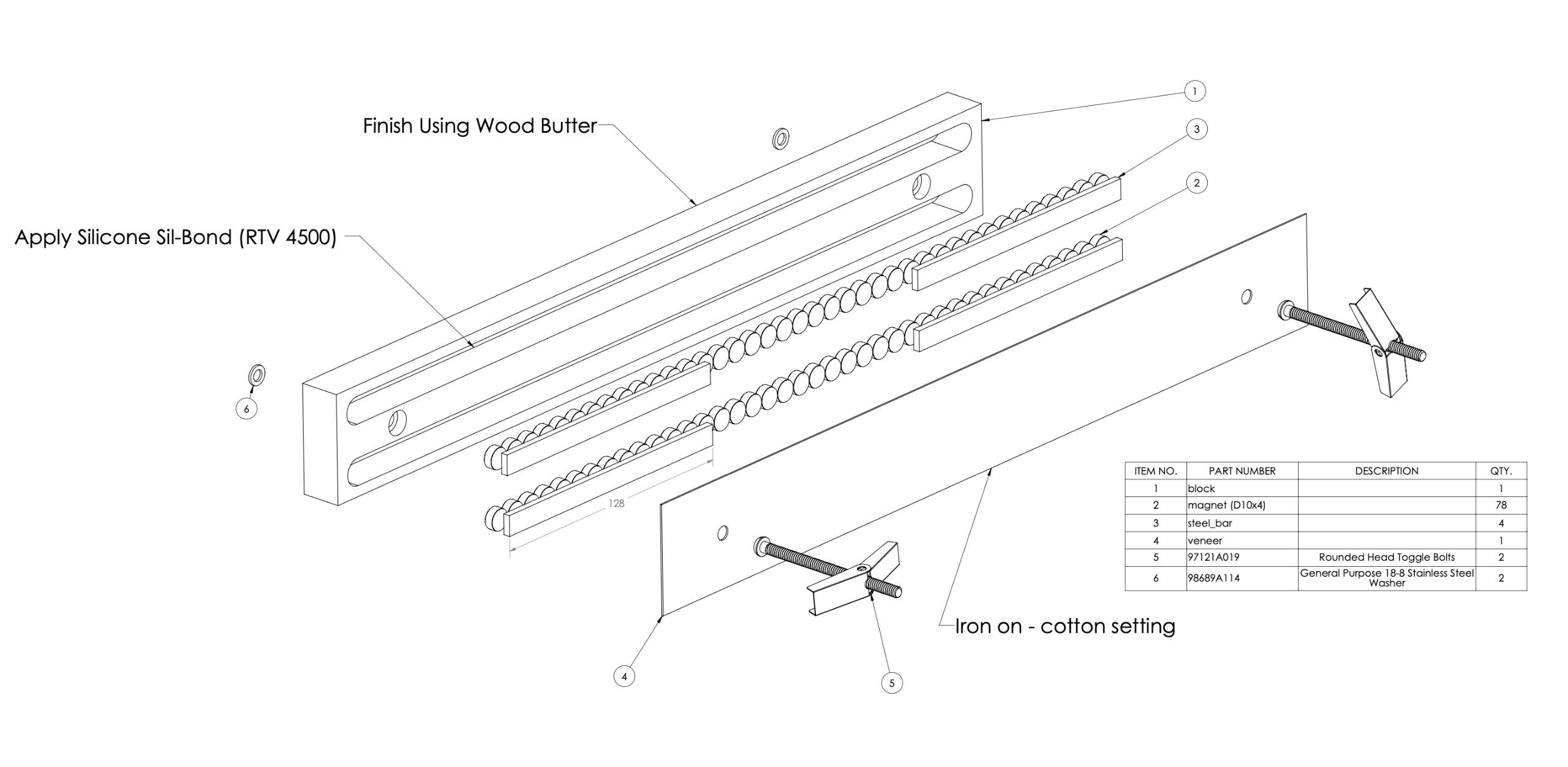 Finish Using Wood Butter

1

3

2

Apply Silicone Sil-Bond (RTV 4500)

6

128

| ITEM NO. | PART NUMBER | DESCRIPTION | QTY. |
|---|---|---|---|
| 1 | block | | 1 |
| 2 | magnet (D10x4) | | 78 |
| 3 | steel_bar | | 4 |
| 4 | veneer | | 1 |
| 5 | 97121A019 | Rounded Head Toggle Bolts | 2 |
| 6 | 98689A114 | General Purpose 18-8 Stainless Steel Washer | 2 |

Iron on - cotton setting

4

5